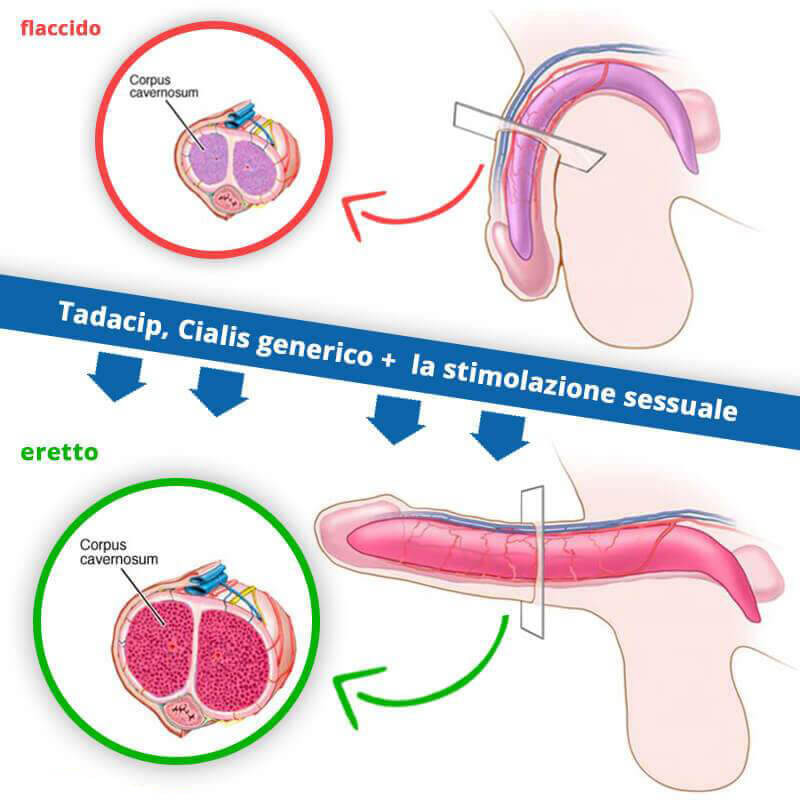 flaccido

Corpus cavernosum

Tadacip, Cialis generico + la stimolazione sessuale

eretto

Corpus cavernosum